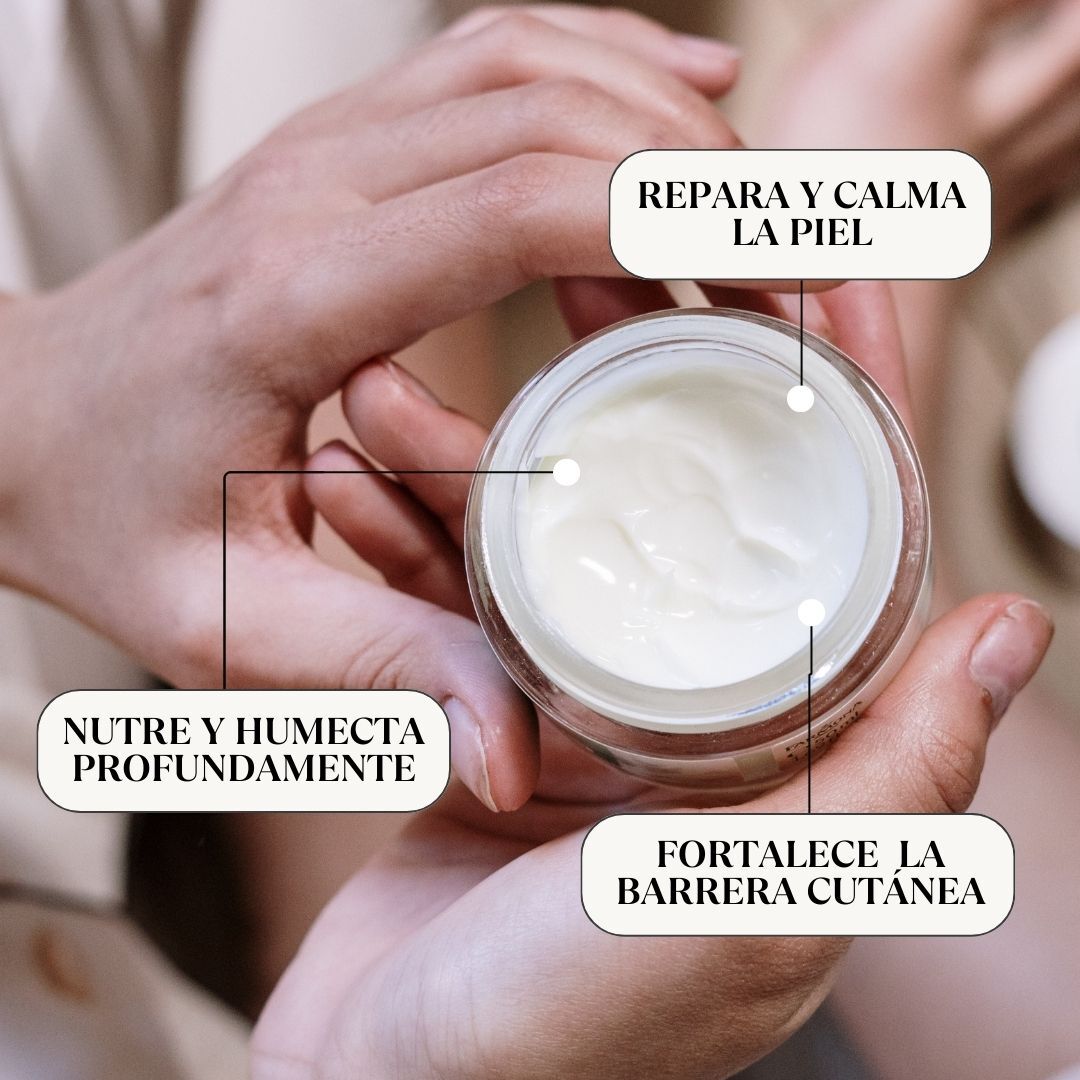 REPARA Y CALMA LA PIEL

NUTRE Y HUMECTA PROFUNDAMENTE

FORTALECE LA BARRERA CUTÁNEA